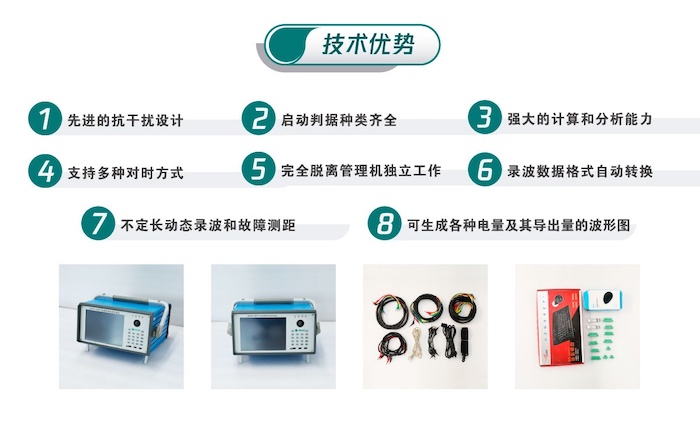 技术优势

1 先进的抗干扰设计

2 启动判据种类齐全

3 强大的计算和分析能力

4 支持多种对时方式

5 完全脱离管理机独立工作

6 录波数据格式自动转换

7 不定长动态录波和故障测距

8 可生成各种电量及其导出量的波形图